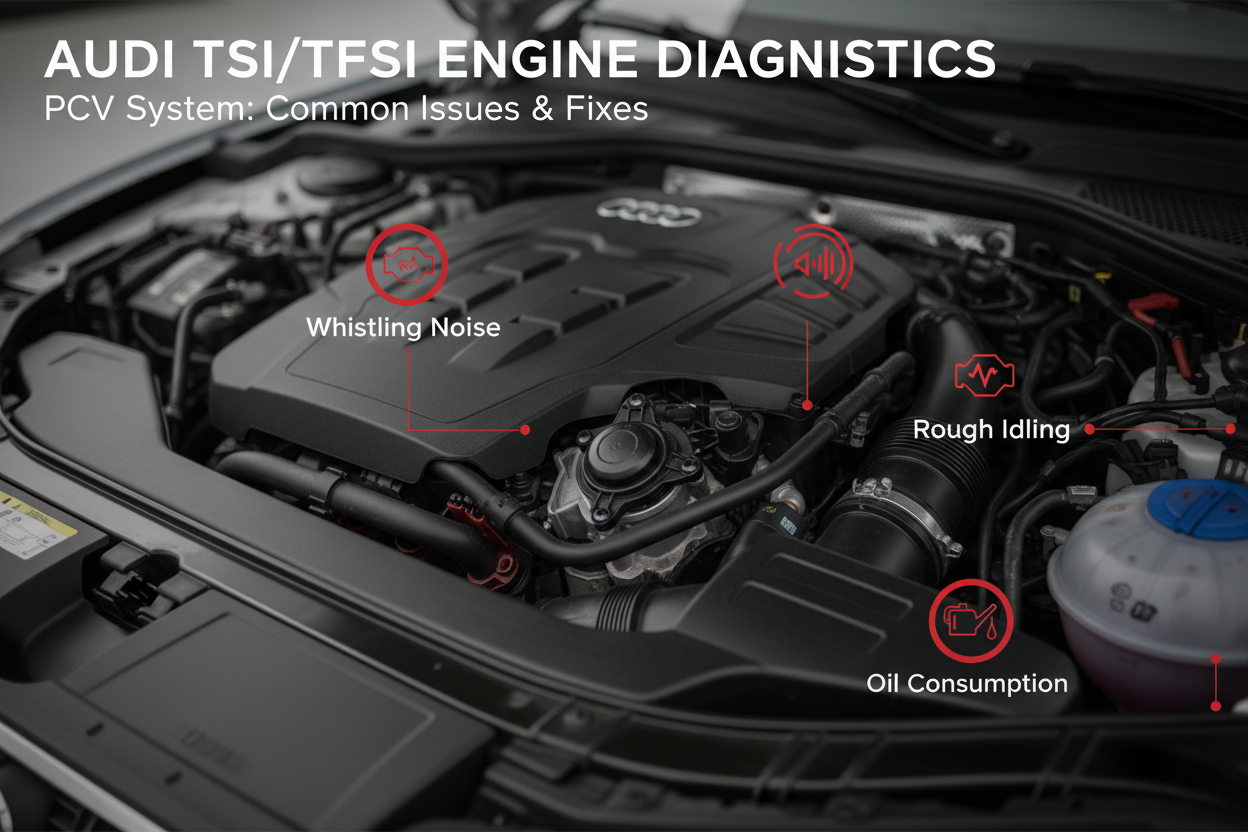 AUDI TSI/TFSI ENGINE DIAGNOSTICS
PCV System: Common Issues & Fixes

Whistling Noise

Rough Idling

Oil Consumption