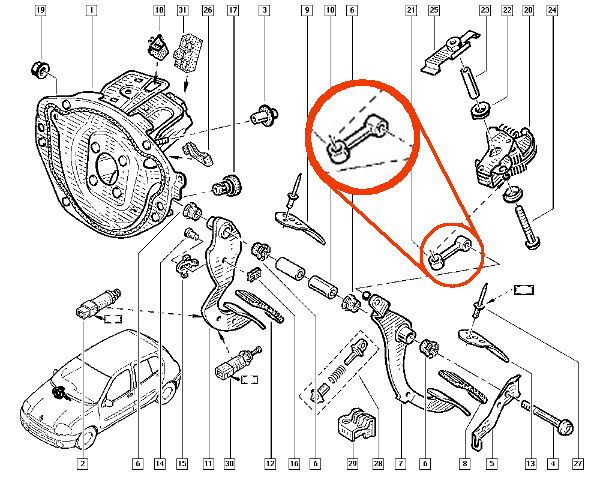 19
1
18
31
26
17
3
9
10
6
21
25
23
22
20
24
2
6
14
15
11
30
12
16
6
29
28
7
6
8
5
13
4
27