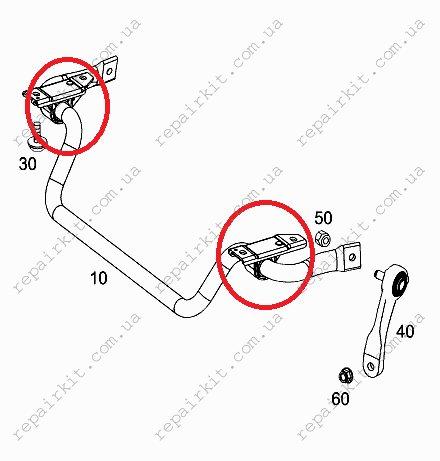 repairkit.com.ua
repairkit.com.ua
repairkit.com.ua
30
repairkit.com.ua
repairkit.com.ua
repairkit.com.ua
50
10
40
repairkit.com.ua
repairkit.com.ua
repairkit.com.ua
60