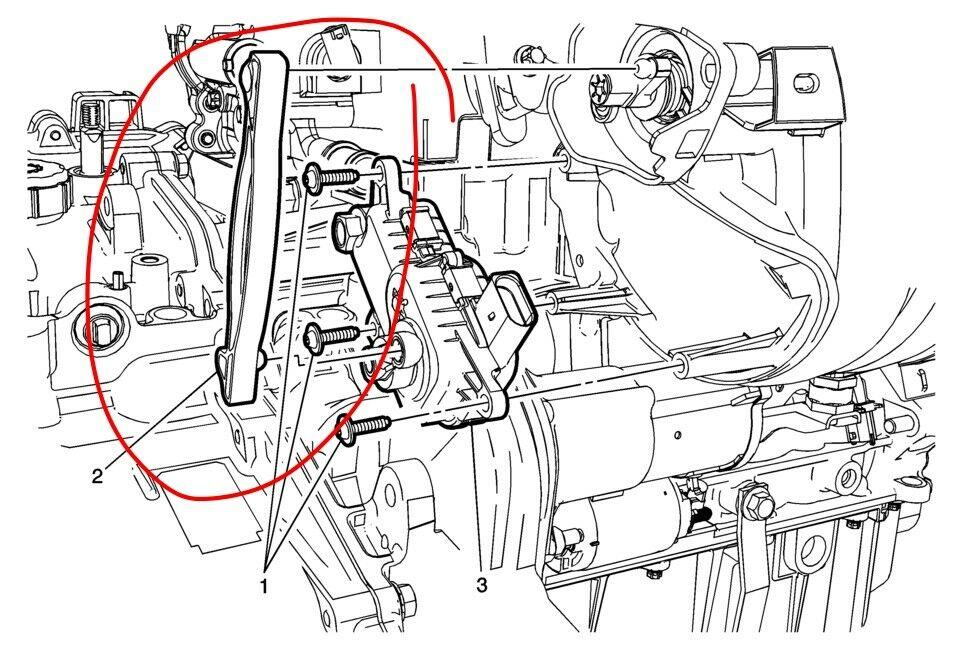 2
1
3